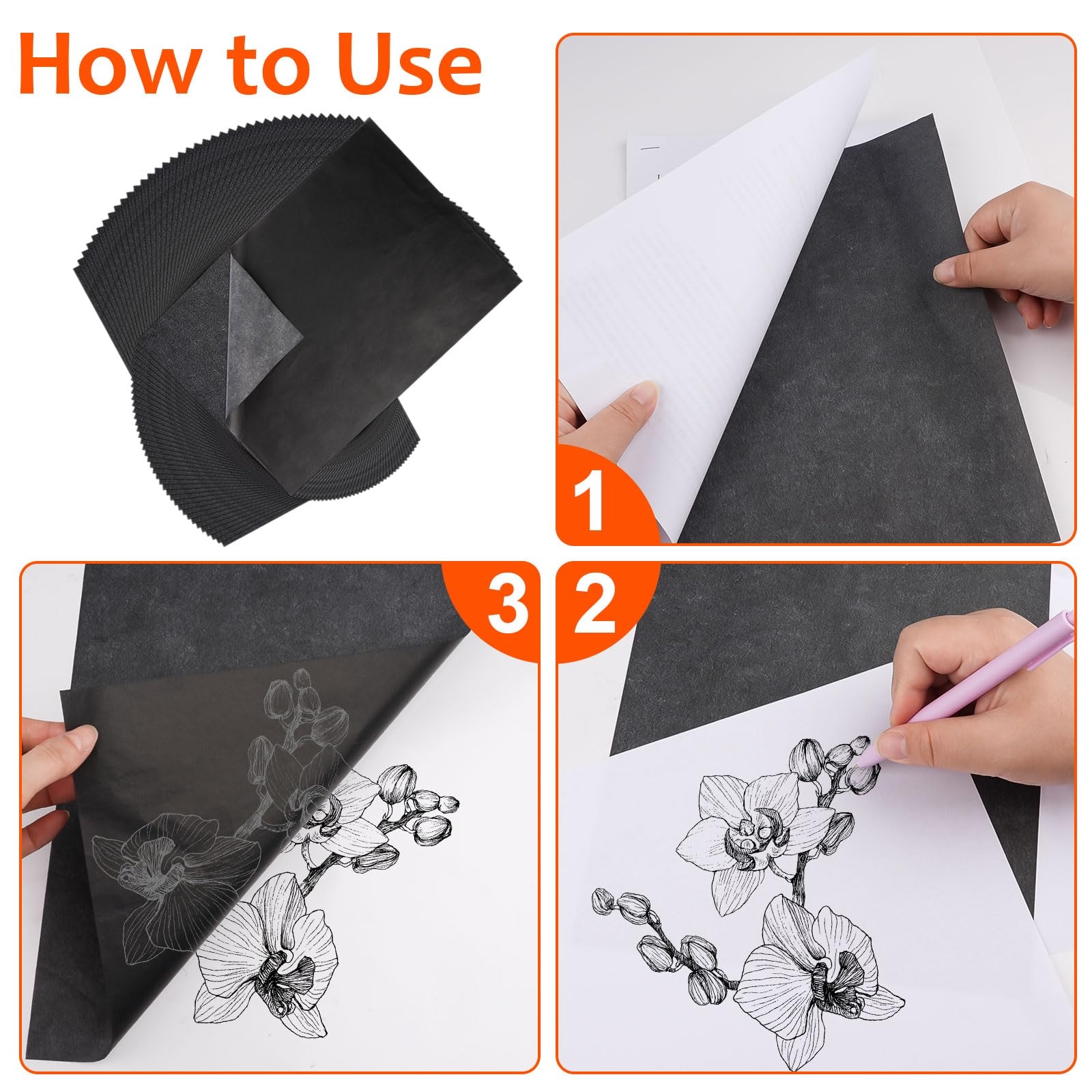 How to Use

1

3

2